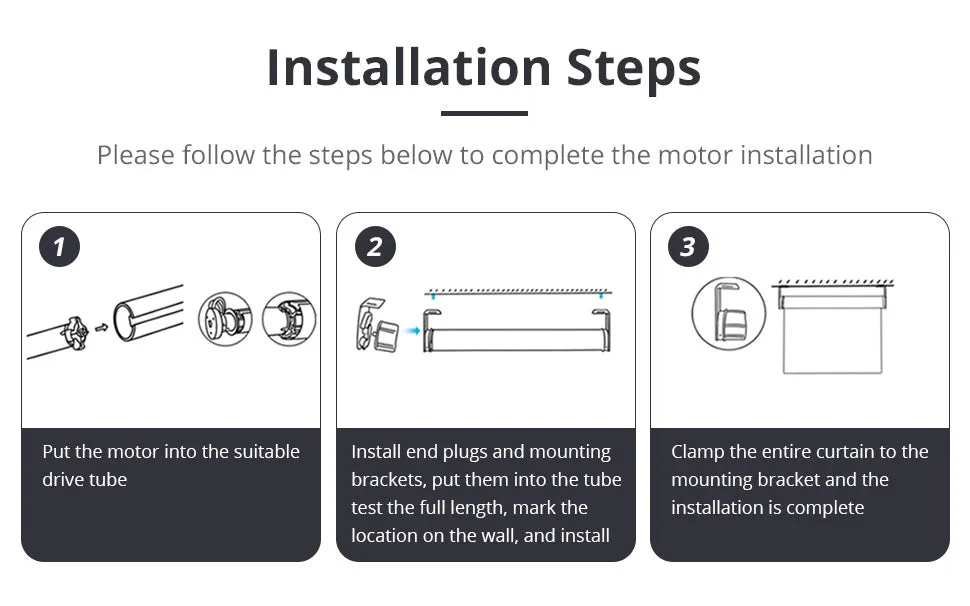 Installation Steps

Please follow the steps below to complete the motor installation

1

Put the motor into the suitable drive tube

2

Install end plugs and mounting brackets, put them into the tube test the full length, mark the location on the wall, and install

3

Clamp the entire curtain to the mounting bracket and the installation is complete