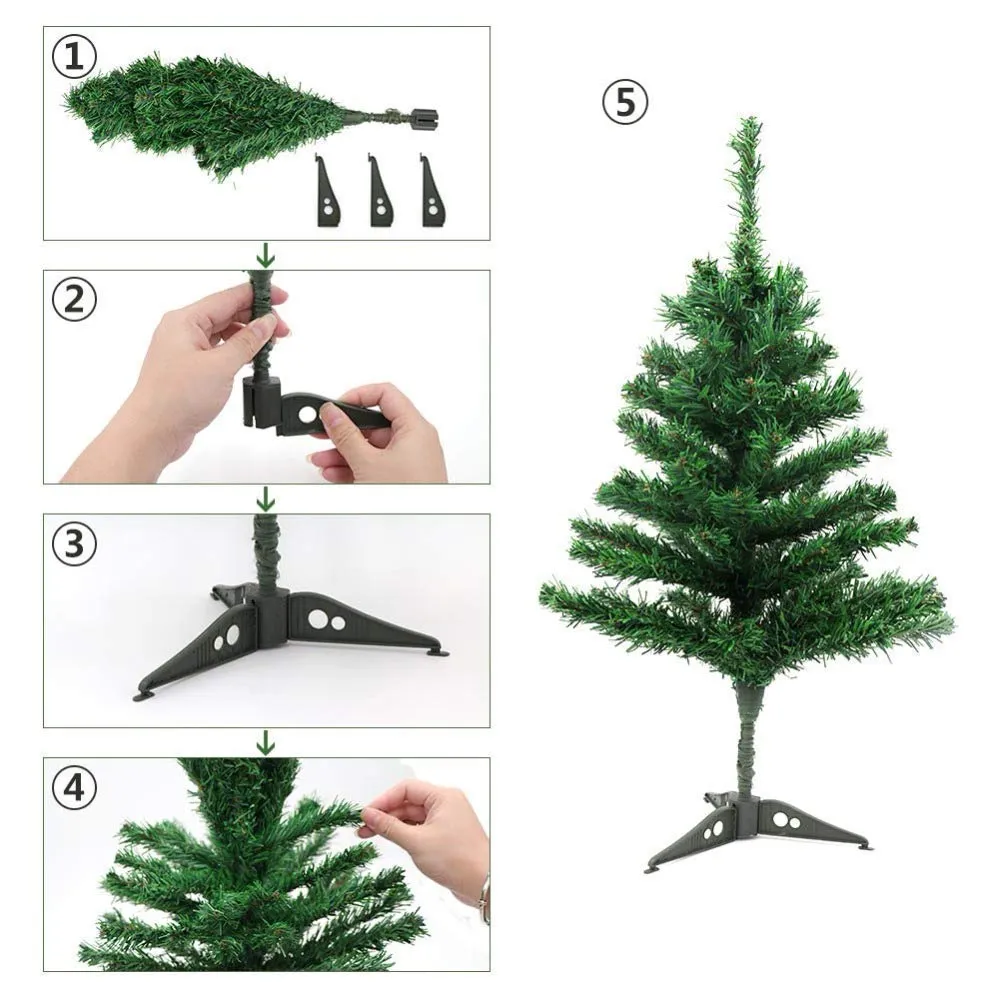 ①

②

③

④

⑤